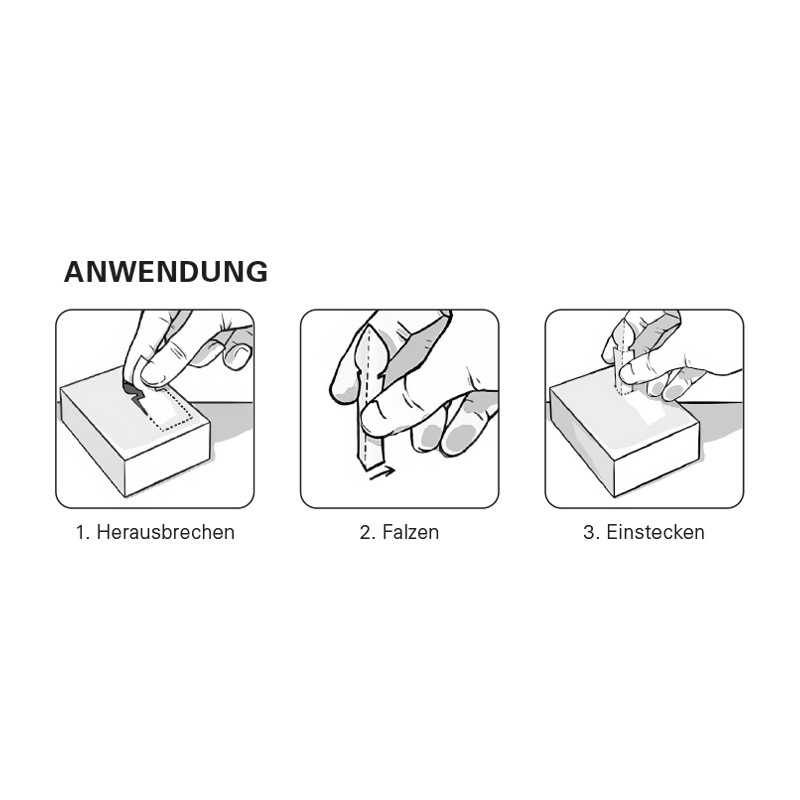 ANWENDUNG

1. Herausbrechen

2. Falzen

3. Einstecken